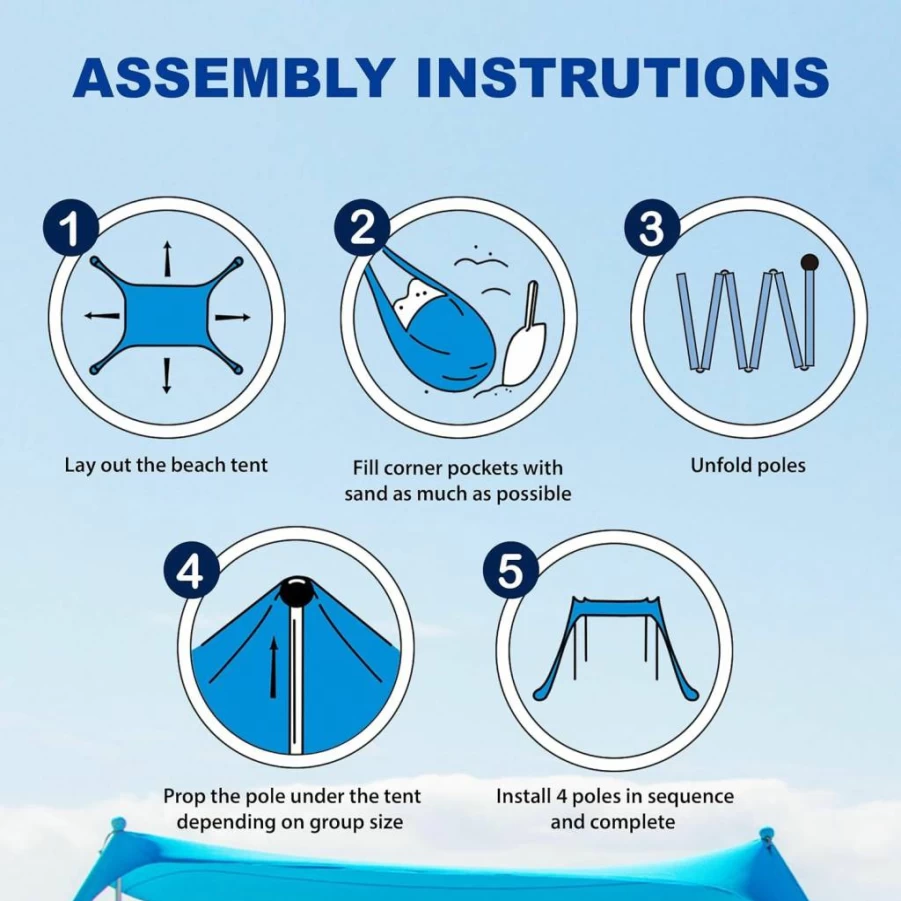 ASSEMBLY INSTRUTIONS

1
Lay out the beach tent

2
Fill corner pockets with sand as much as possible

3
Unfold poles

4
Prop the pole under the tent depending on group size

5
Install 4 poles in sequence and complete