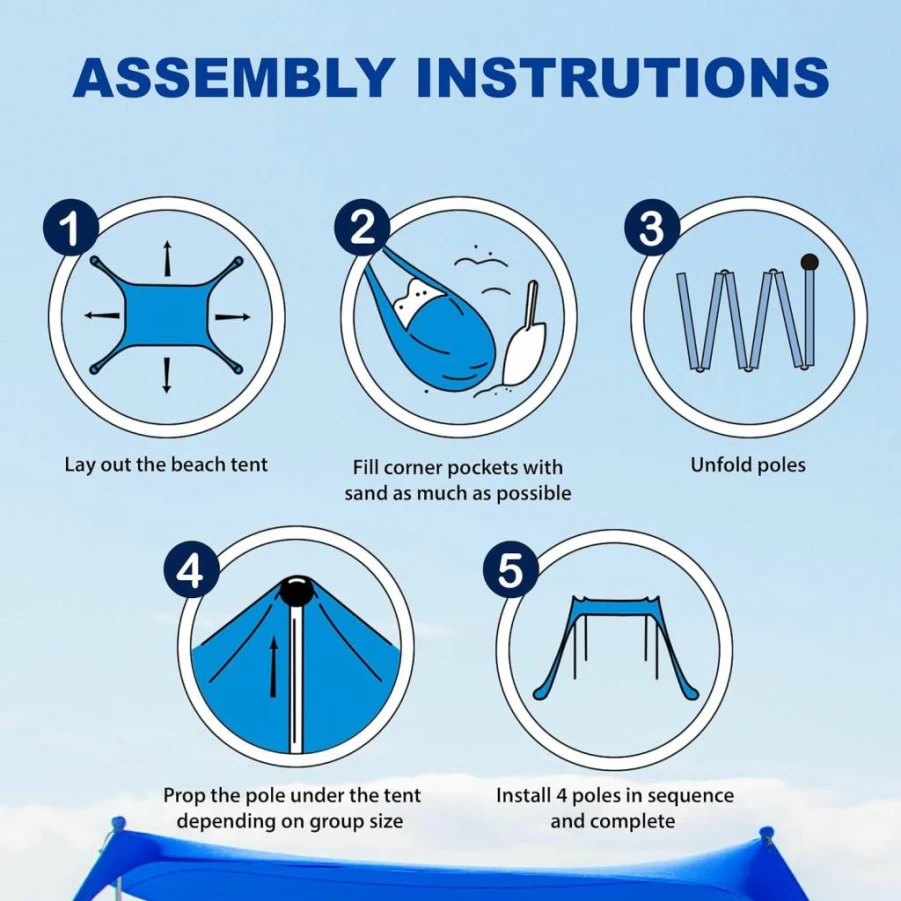 ASSEMBLY INSTRUTIONS

1
Lay out the beach tent

2
Fill corner pockets with sand as much as possible

3
Unfold poles

4
Prop the pole under the tent depending on group size

5
Install 4 poles in sequence and complete