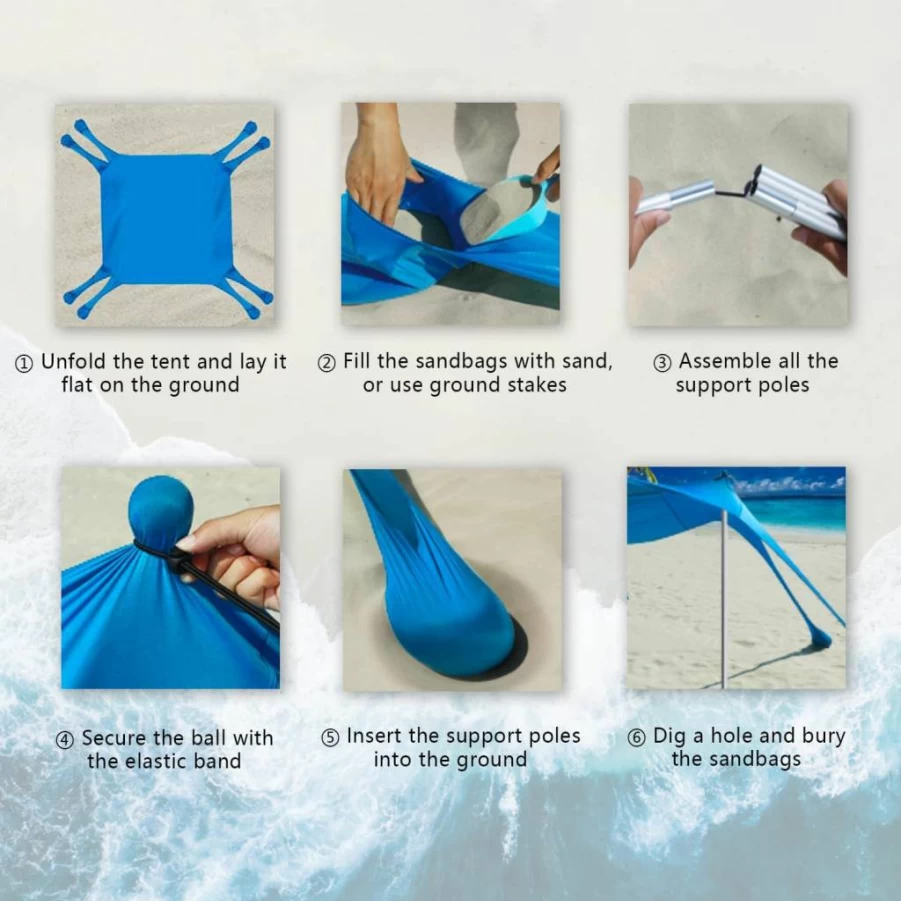 ① Unfold the tent and lay it flat on the ground

② Fill the sandbags with sand, or use ground stakes

③ Assemble all the support poles

④ Secure the ball with the elastic band

⑤ Insert the support poles into the ground

⑥ Dig a hole and bury the sandbags