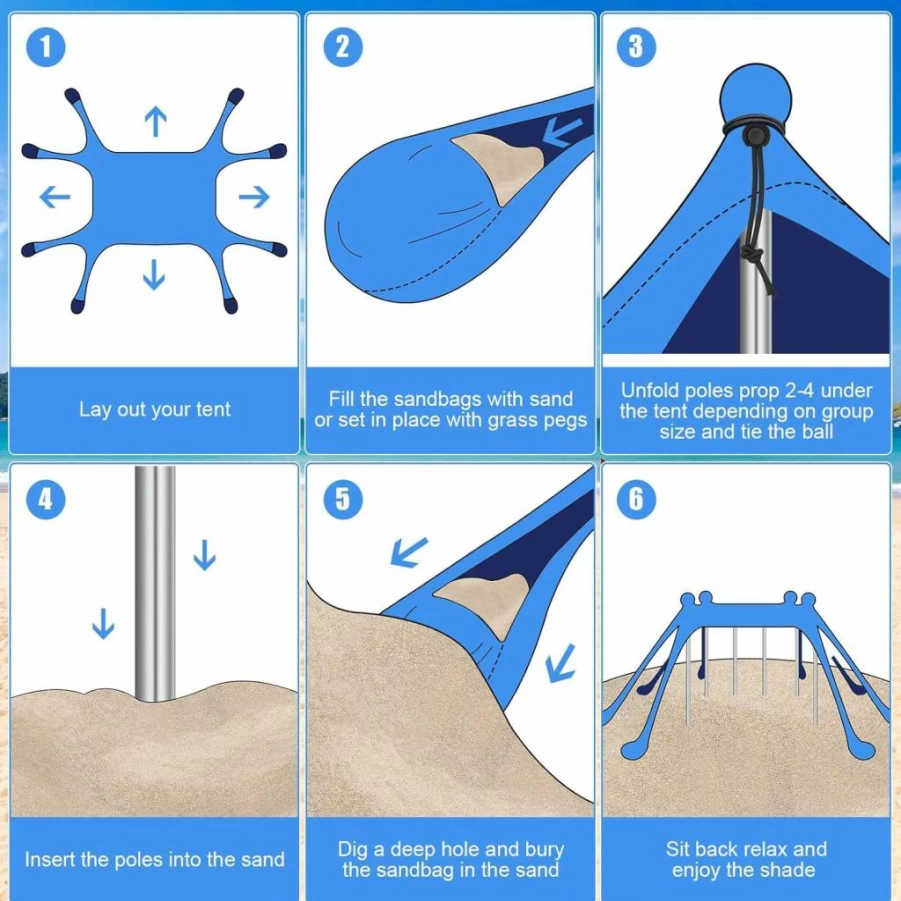 1

Lay out your tent

2

Fill the sandbags with sand or set in place with grass pegs

3

Unfold poles prop 2-4 under the tent depending on group size and tie the ball

4

Insert the poles into the sand

5

Dig a deep hole and bury the sandbag in the sand

6

Sit back relax and enjoy the shade