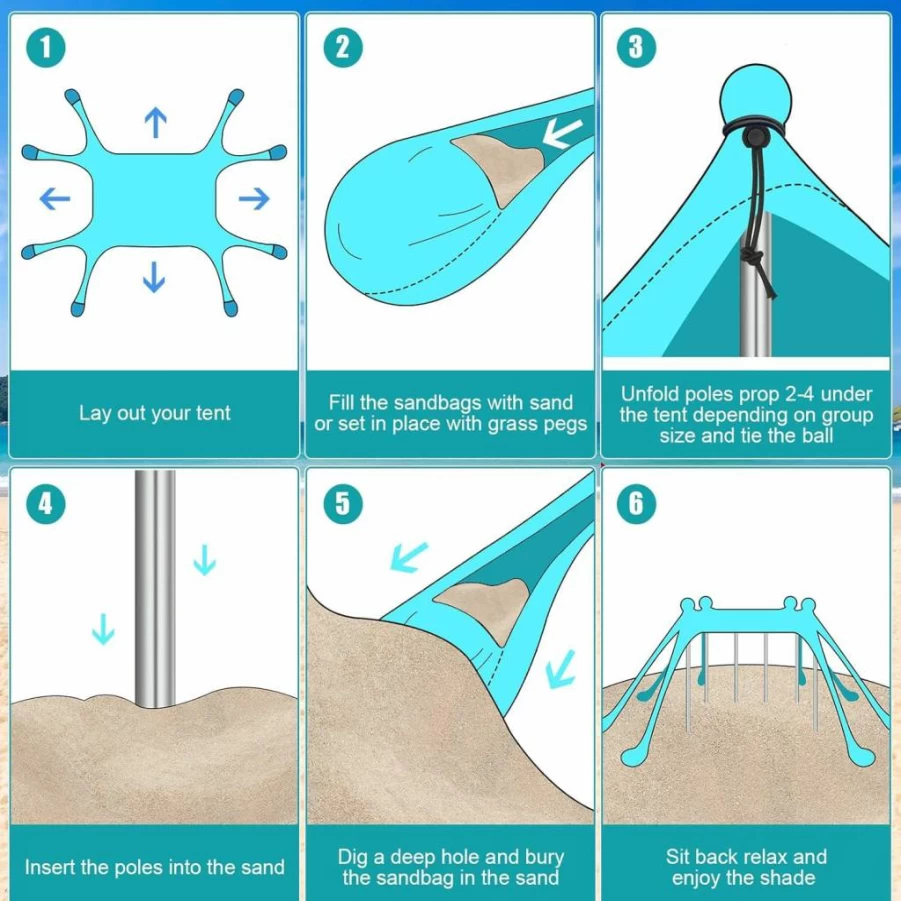 1
Lay out your tent

2
Fill the sandbags with sand or set in place with grass pegs

3
Unfold poles prop 2-4 under the tent depending on group size and tie the ball

4
Insert the poles into the sand

5
Dig a deep hole and bury the sandbag in the sand

6
Sit back relax and enjoy the shade