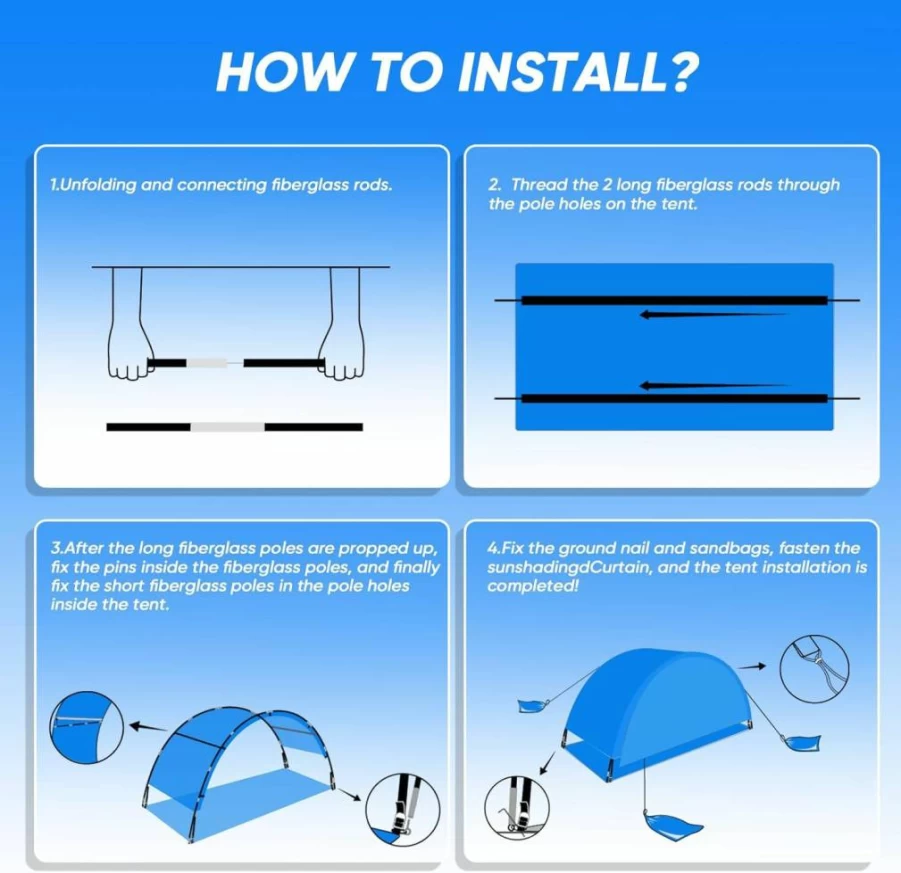 HOW TO INSTALL?

1.Unfolding and connecting fiberglass rods.

2. Thread the 2 long fiberglass rods through the pole holes on the tent.

3.After the long fiberglass poles are propped up, fix the pins inside the fiberglass poles, and finally fix the short fiberglass poles in the pole holes inside the tent.

4.Fix the ground nail and sandbags, fasten the sunshadingdCurtain, and the tent installation is completed!