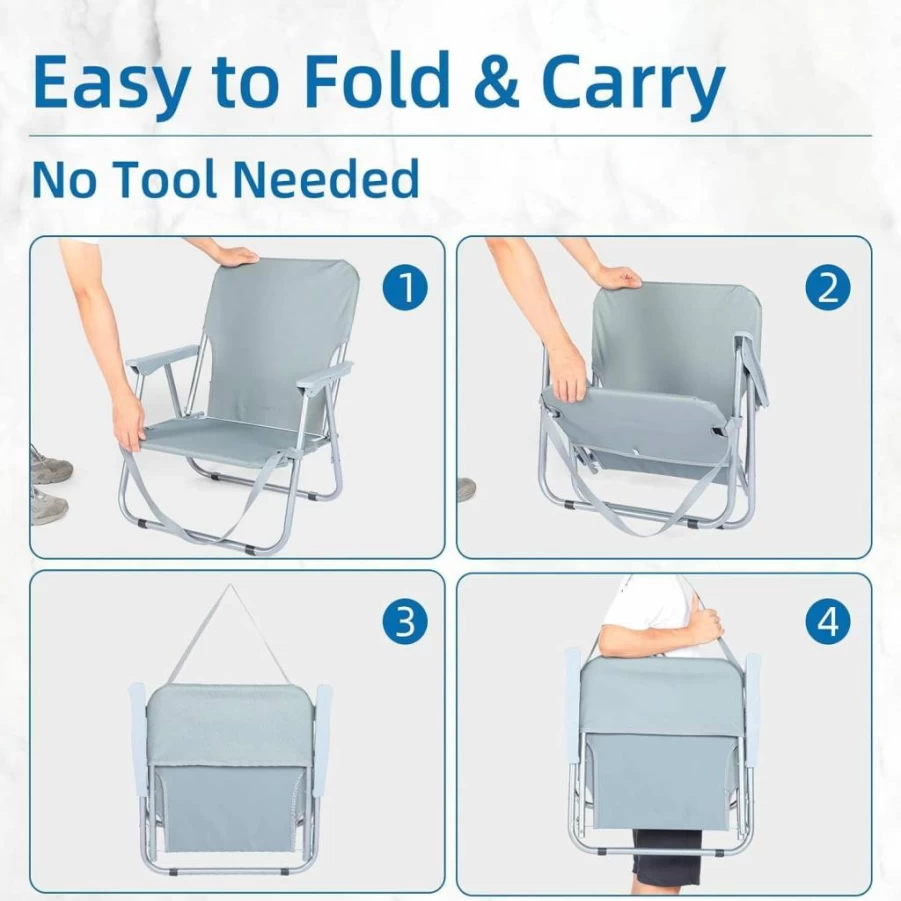 Easy to Fold & Carry

No Tool Needed

1

2

3

4