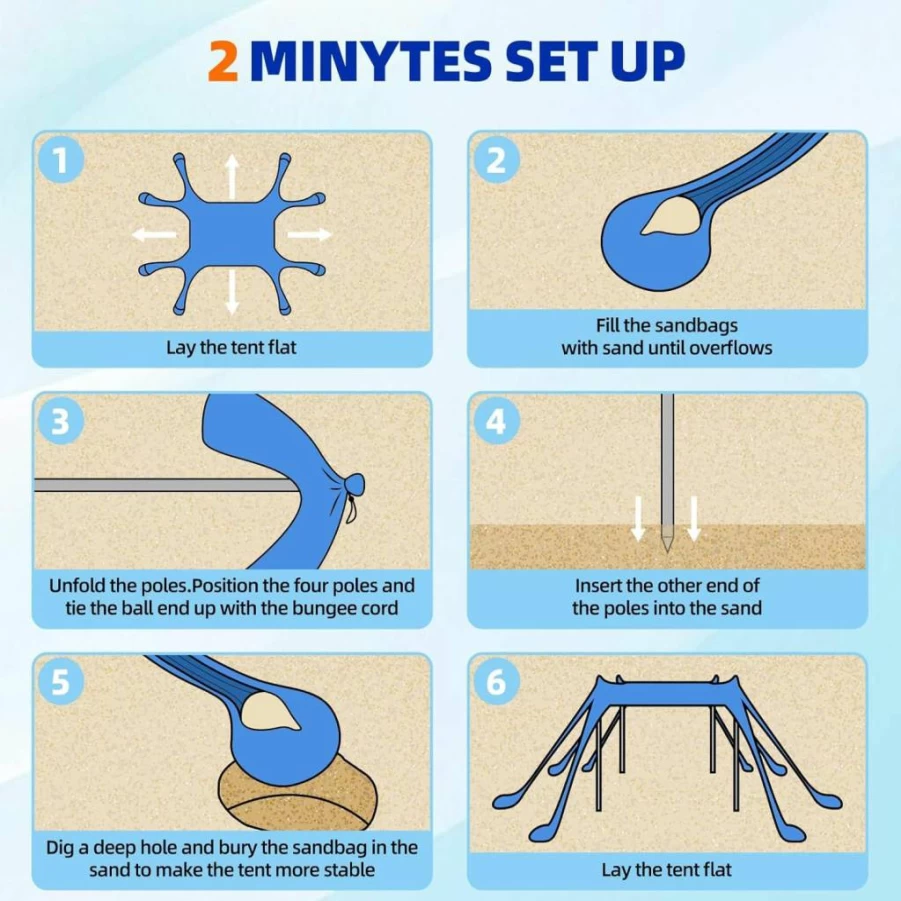 2 MINYTES SET UP

1
Lay the tent flat

2
Fill the sandbags with sand until overflows

3
Unfold the poles.Position the four poles and tie the ball end up with the bungee cord

4
Insert the other end of the poles into the sand

5
Dig a deep hole and bury the sandbag in the sand to make the tent more stable

6
Lay the tent flat