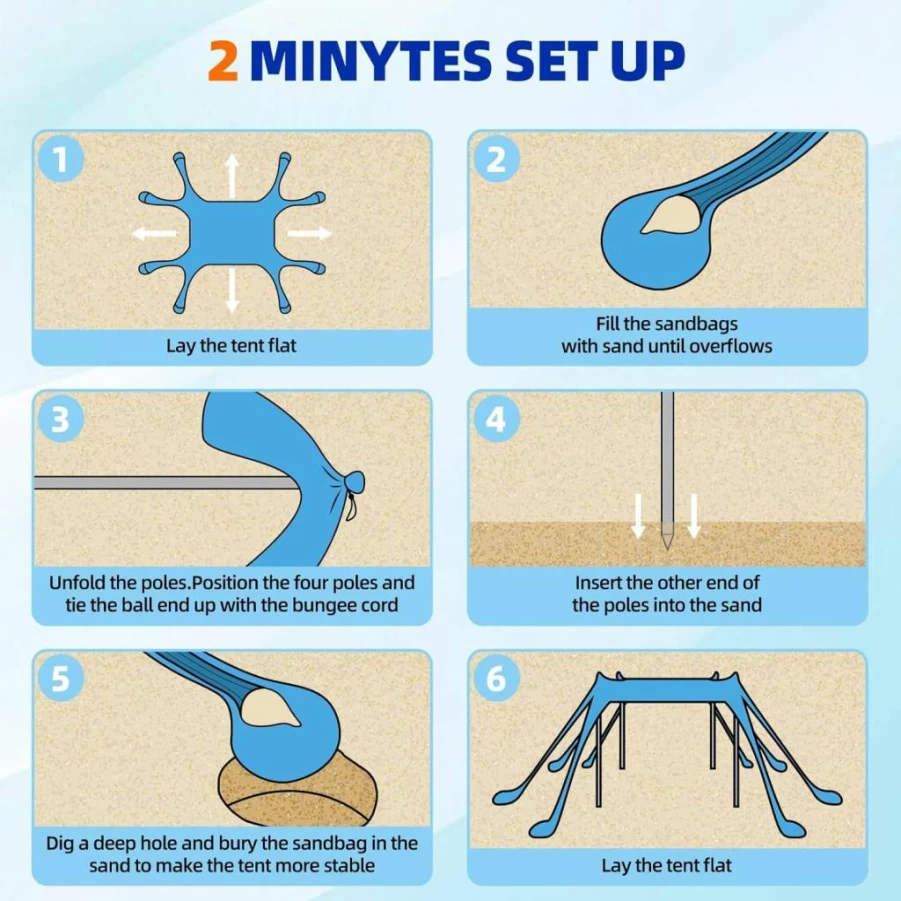 2 MINYTES SET UP

1
Lay the tent flat

2
Fill the sandbags with sand until overflows

3
Unfold the poles.Position the four poles and tie the ball end up with the bungee cord

4
Insert the other end of the poles into the sand

5
Dig a deep hole and bury the sandbag in the sand to make the tent more stable

6
Lay the tent flat