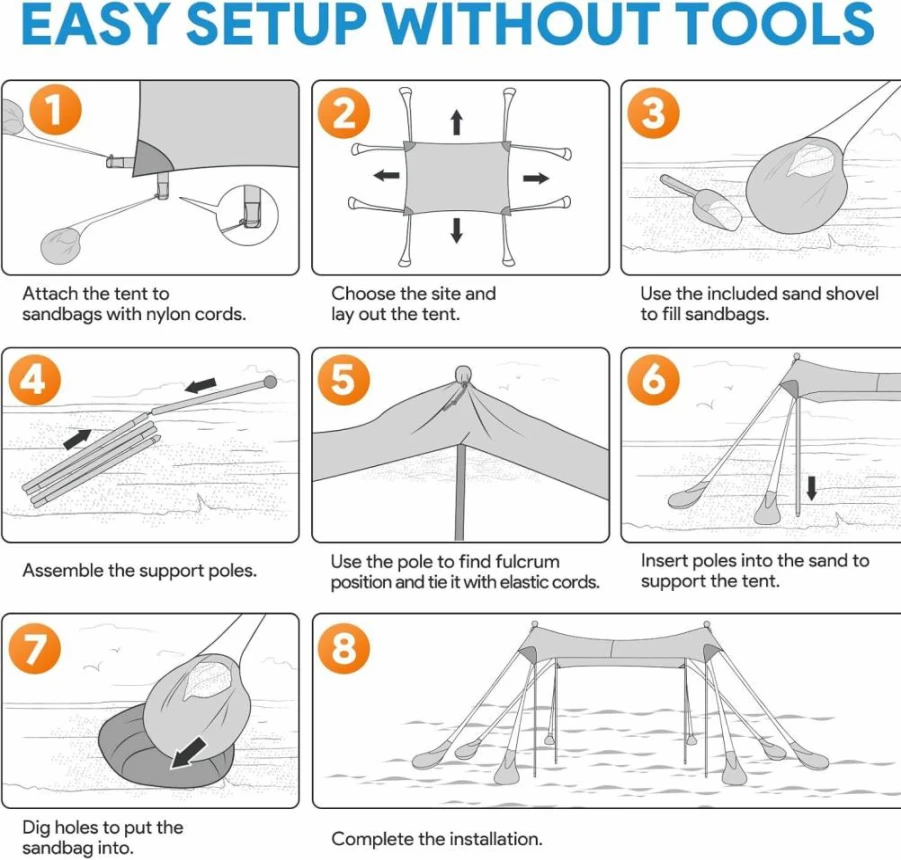 EASY SETUP WITHOUT TOOLS

1

Attach the tent to sandbags with nylon cords.

2

Choose the site and lay out the tent.

3

Use the included sand shovel to fill sandbags.

4

Assemble the support poles.

5

Use the pole to find fulcrum position and tie it with elastic cords.

6

Insert poles into the sand to support the tent.

7

Dig holes to put the sandbag into.

8

Complete the installation.