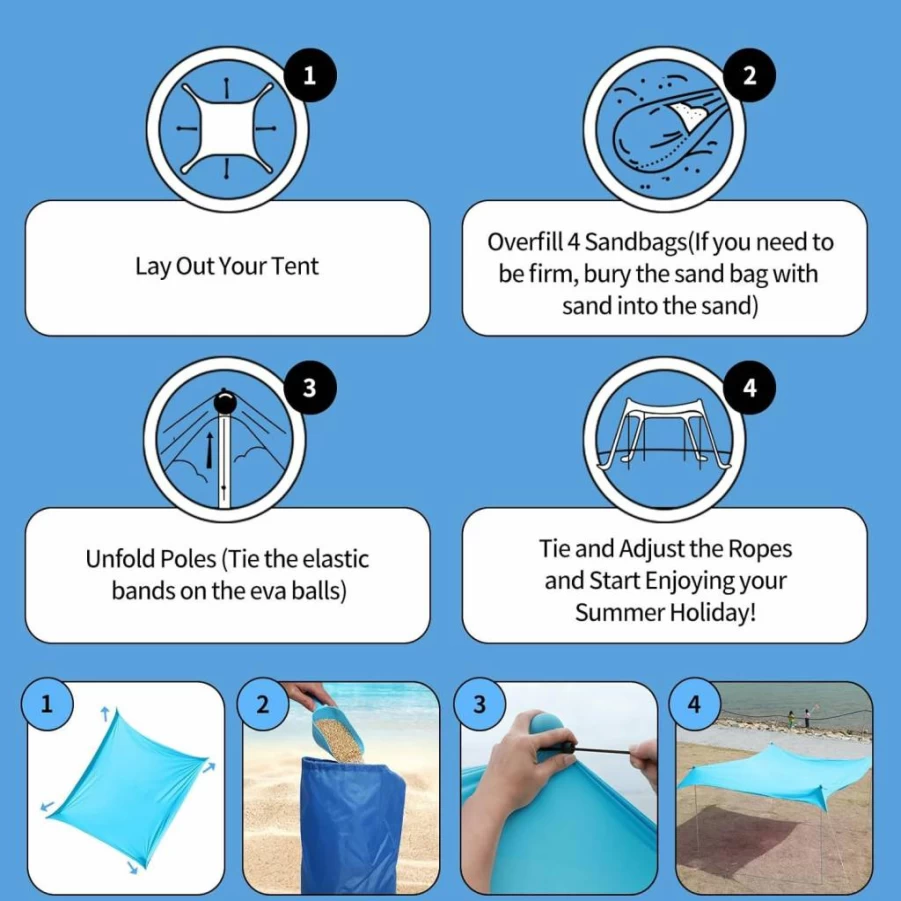 1

Lay Out Your Tent

2

Overfill 4 Sandbags(If you need to be firm, bury the sand bag with sand into the sand)

3

Unfold Poles (Tie the elastic bands on the eva balls)

4

Tie and Adjust the Ropes and Start Enjoying your Summer Holiday!

1

2

3

4