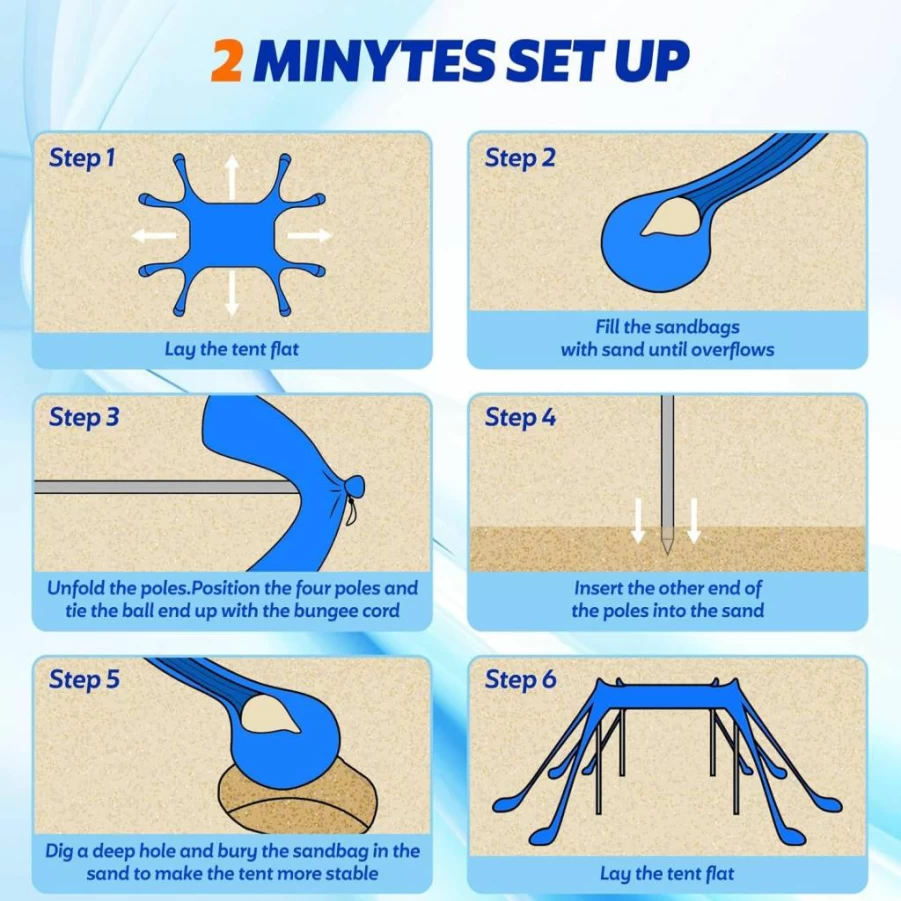 2 MINYTES SET UP

Step 1

Lay the tent flat

Step 2

Fill the sandbags with sand until overflows

Step 3

Unfold the poles.Position the four poles and tie the ball end up with the bungee cord

Step 4

Insert the other end of the poles into the sand

Step 5

Dig a deep hole and bury the sandbag in the sand to make the tent more stable

Step 6

Lay the tent flat