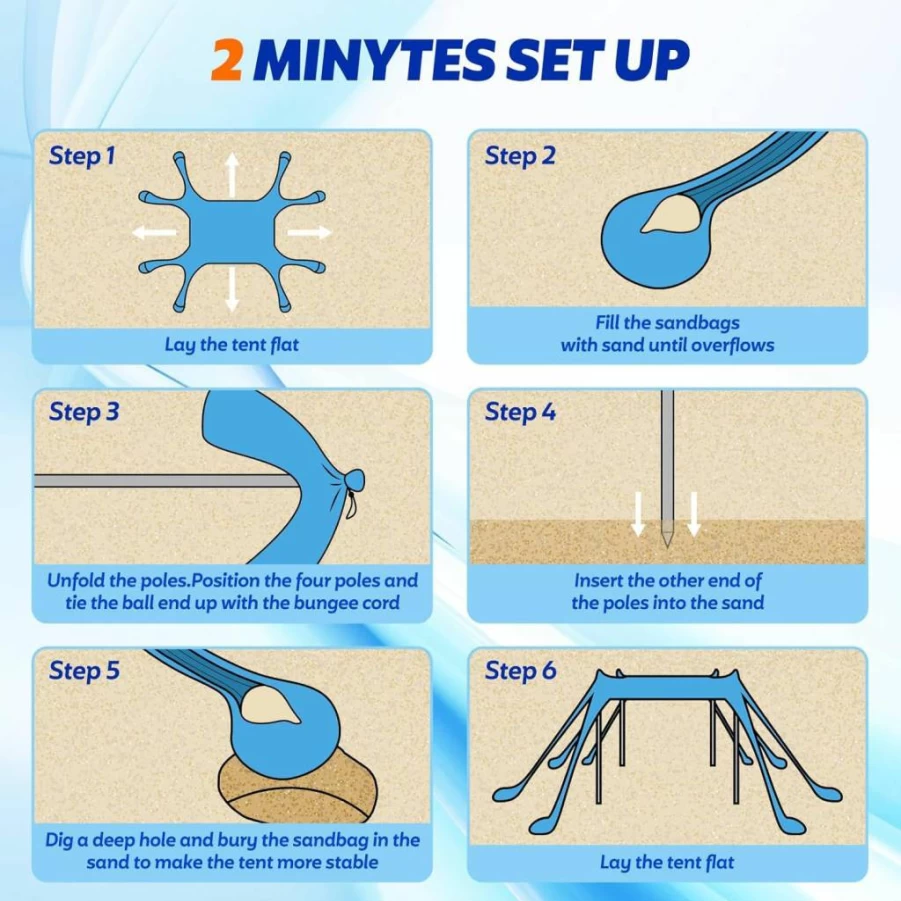 2 MINYTES SET UP

Step 1

Lay the tent flat

Step 2

Fill the sandbags with sand until overflows

Step 3

Unfold the poles.Position the four poles and tie the ball end up with the bungee cord

Step 4

Insert the other end of the poles into the sand

Step 5

Dig a deep hole and bury the sandbag in the sand to make the tent more stable

Step 6

Lay the tent flat