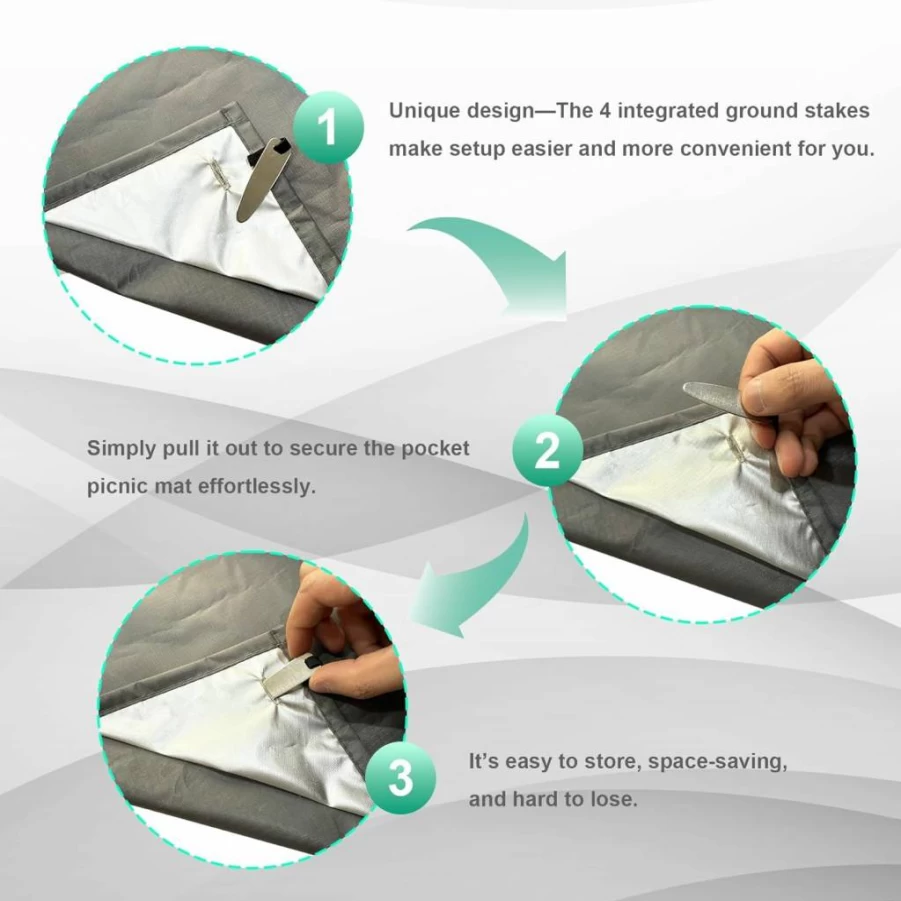 1

Unique design—The 4 integrated ground stakes make setup easier and more convenient for you.

2

Simply pull it out to secure the pocket picnic mat effortlessly.

3

It's easy to store, space-saving, and hard to lose.