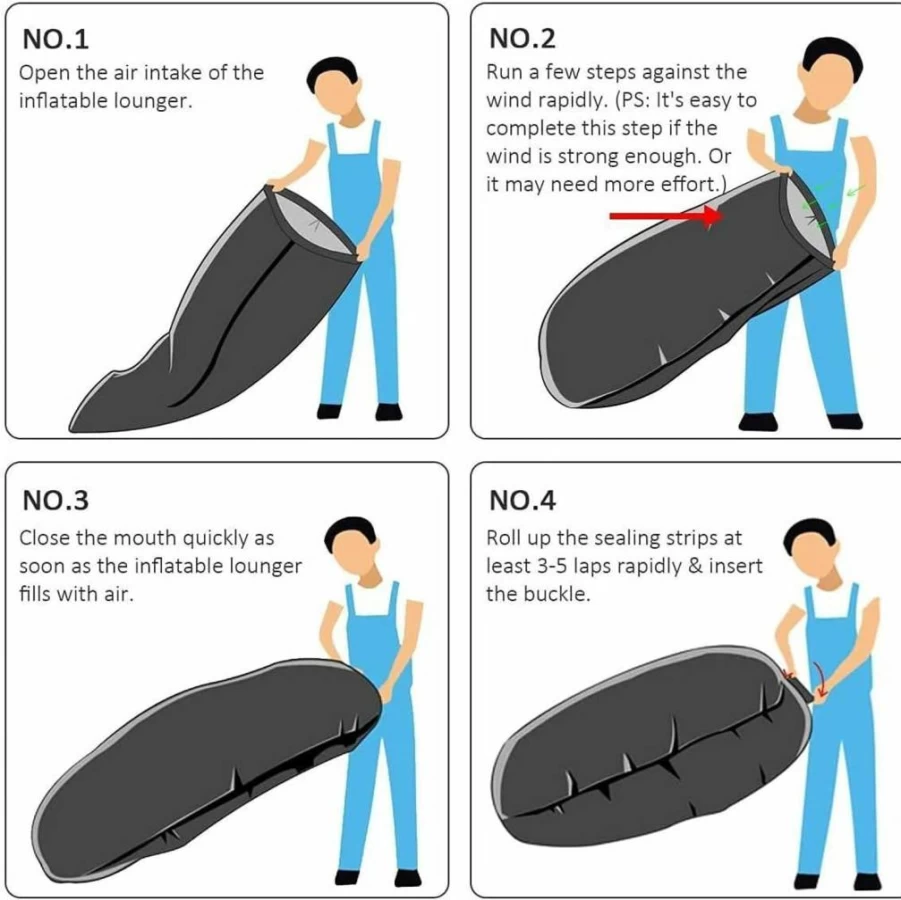 NO.1
Open the air intake of the inflatable lounger.

NO.2
Run a few steps against the wind rapidly. (PS: It's easy to complete this step if the wind is strong enough. Or it may need more effort.)

NO.3
Close the mouth quickly as soon as the inflatable lounger fills with air.

NO.4
Roll up the sealing strips at least 3-5 laps rapidly & insert the buckle.