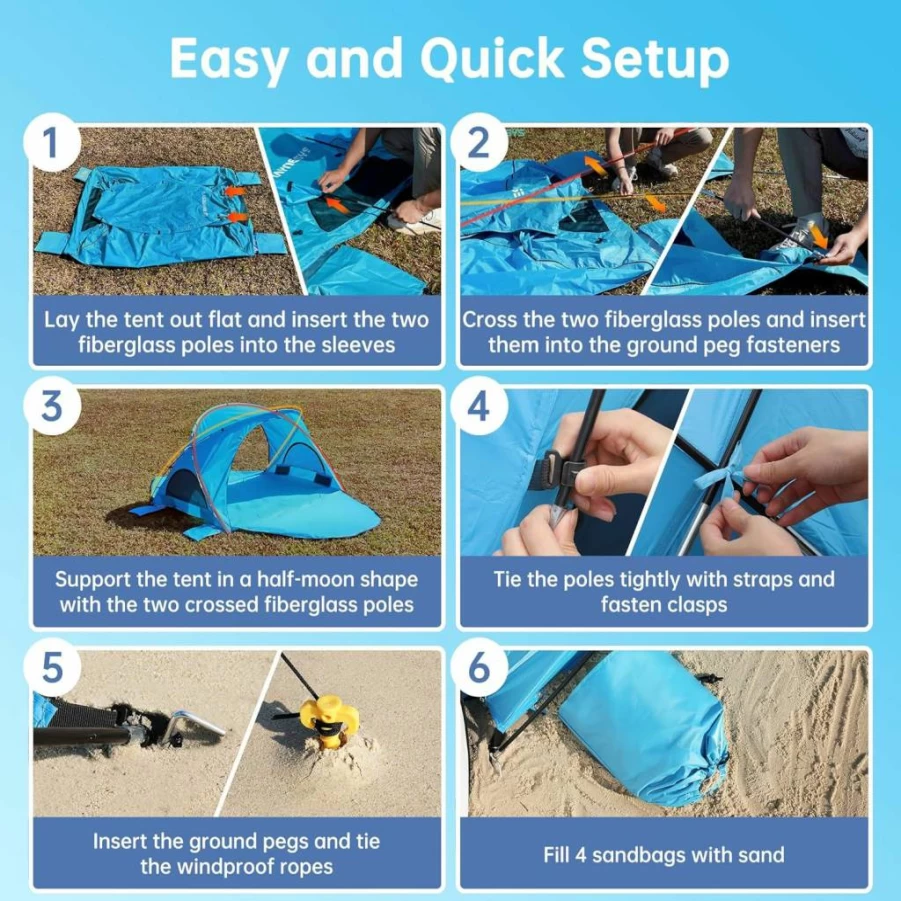 Easy and Quick Setup

1

Lay the tent out flat and insert the two fiberglass poles into the sleeves

2

Cross the two fiberglass poles and insert them into the ground peg fasteners

3

Support the tent in a half-moon shape with the two crossed fiberglass poles

4

Tie the poles tightly with straps and fasten clasps

5

Insert the ground pegs and tie the windproof ropes

6

Fill 4 sandbags with sand