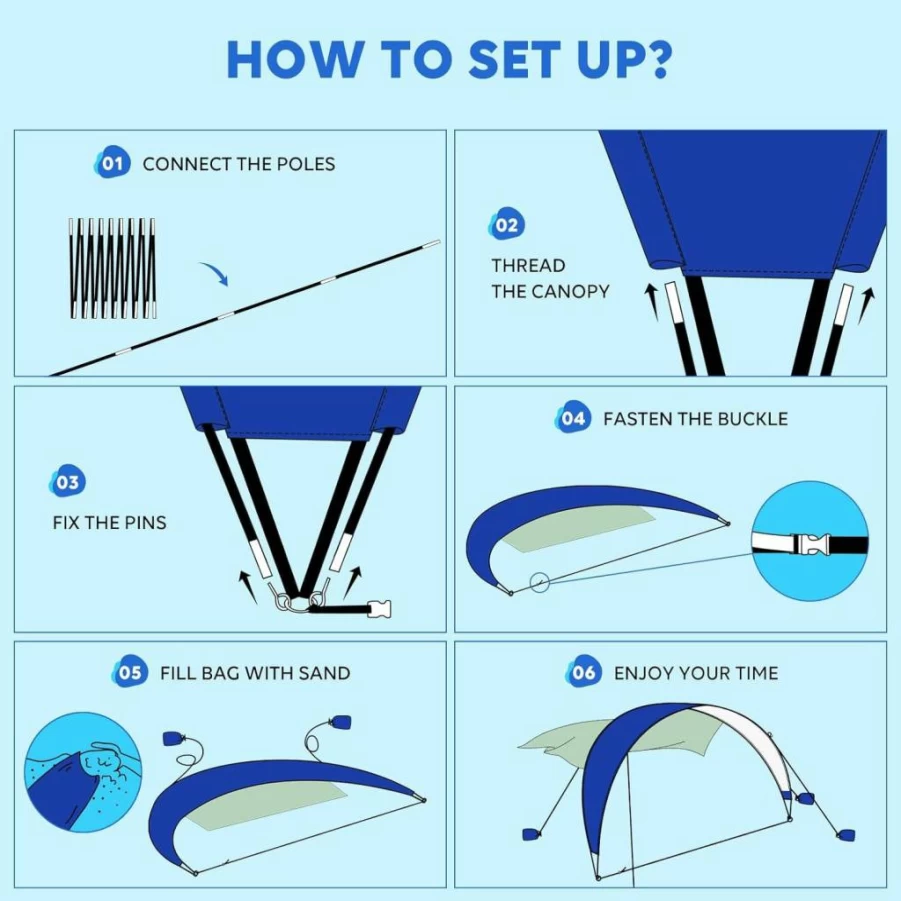 HOW TO SET UP?

01 CONNECT THE POLES

02 THREAD THE CANOPY

03 FIX THE PINS

04 FASTEN THE BUCKLE

05 FILL BAG WITH SAND

06 ENJOY YOUR TIME