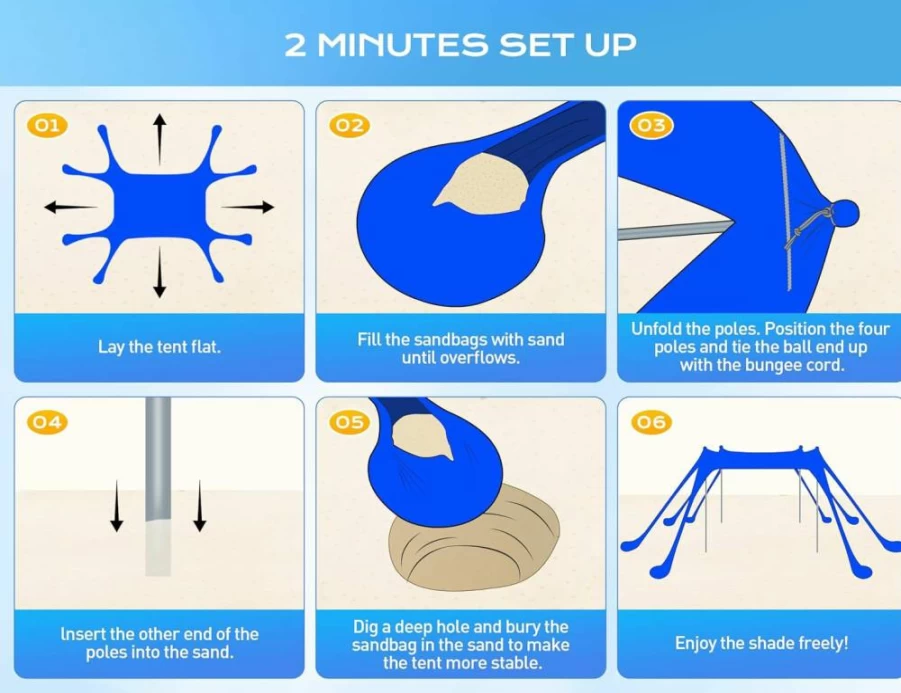 2 MINUTES SET UP

01

Lay the tent flat.

02

Fill the sandbags with sand until overflows.

03

Unfold the poles. Position the four poles and tie the ball end up with the bungee cord.

04

Insert the other end of the poles into the sand.

05

Dig a deep hole and bury the sandbag in the sand to make the tent more stable.

06

Enjoy the shade freely!