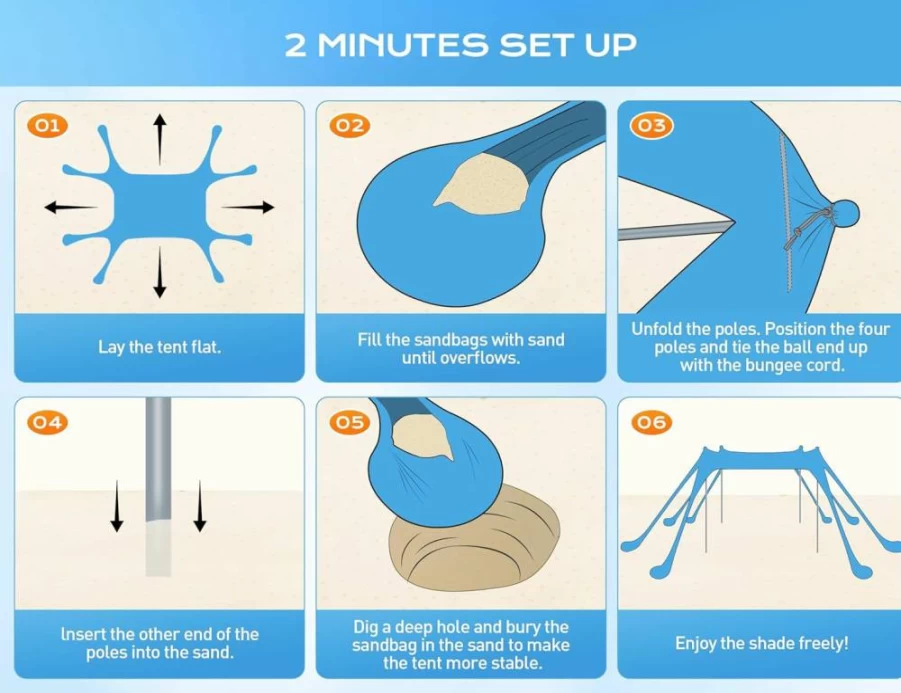 2 MINUTES SET UP

01

Lay the tent flat.

02

Fill the sandbags with sand until overflows.

03

Unfold the poles. Position the four poles and tie the ball end up with the bungee cord.

04

Insert the other end of the poles into the sand.

05

Dig a deep hole and bury the sandbag in the sand to make the tent more stable.

06

Enjoy the shade freely!