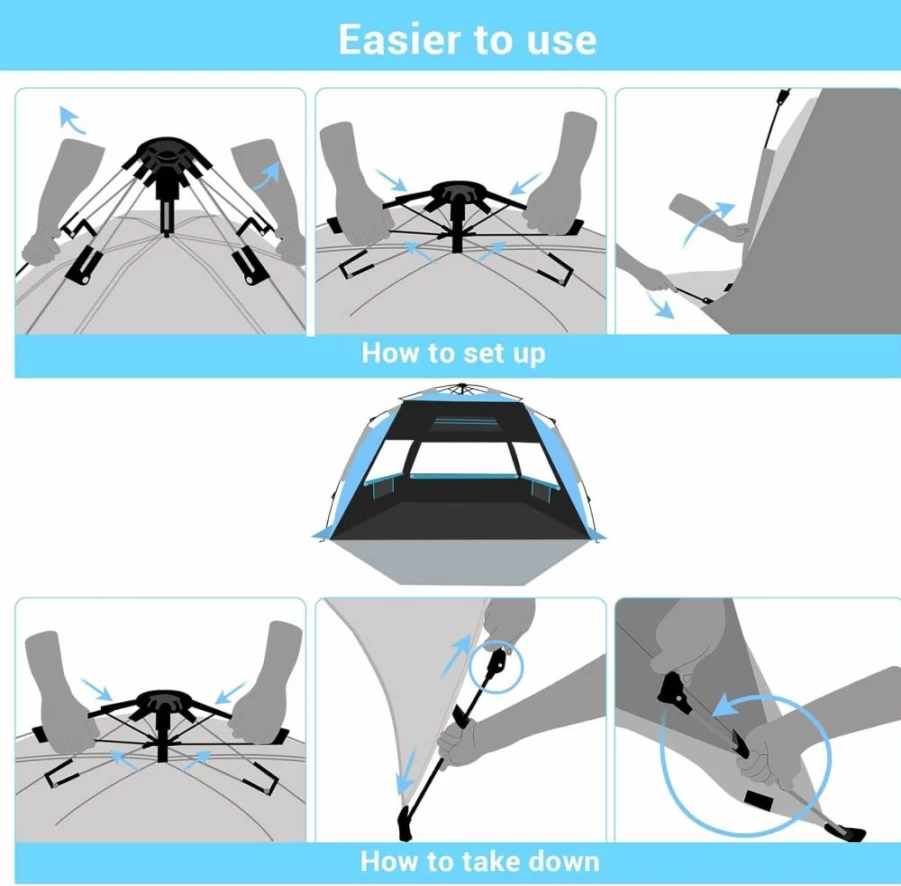 Easier to use

How to set up

How to take down